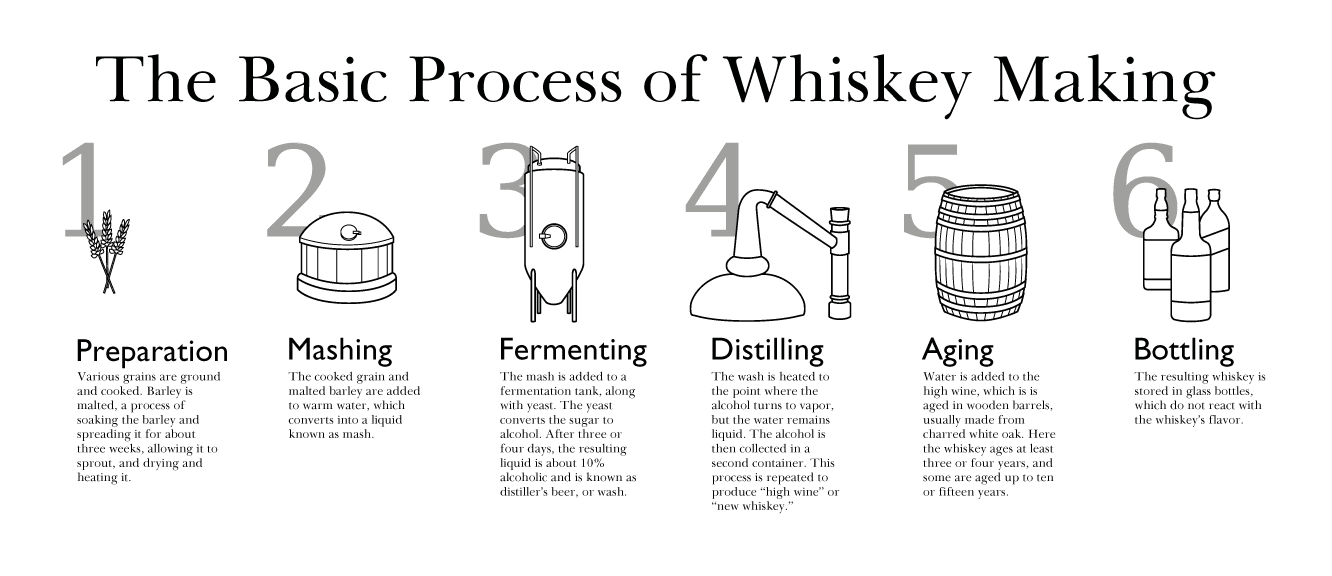 The Basic Process of Whiskey Making

1

Preparation

Various grains are ground and cooked. Barley is malted, a process of soaking the barley and spreading it for about three weeks, allowing it to sprout, and drying and heating it.

2

Mashing

The cooked grain and malted barley are added to warm water, which converts into a liquid known as mash.

3

Fermenting

The mash is added to a fermentation tank, along with yeast. The yeast converts the sugar to alcohol. After three or four days, the resulting liquid is about 10% alcoholic and is known as distiller's beer, or wash.

4

Distilling

The wash is heated to the point where the alcohol turns to vapor, but the water remains liquid. The alcohol is then collected in a second container. This process is repeated to produce "high wine" or "new whiskey."

5

Aging

Water is added to the high wine, which is is aged in wooden barrels, usually made from charred white oak. Here the whiskey ages at least three or four years, and some are aged up to ten or fifteen years.

6

Bottling

The resulting whiskey is stored in glass bottles, which do not react with the whiskey's flavor.